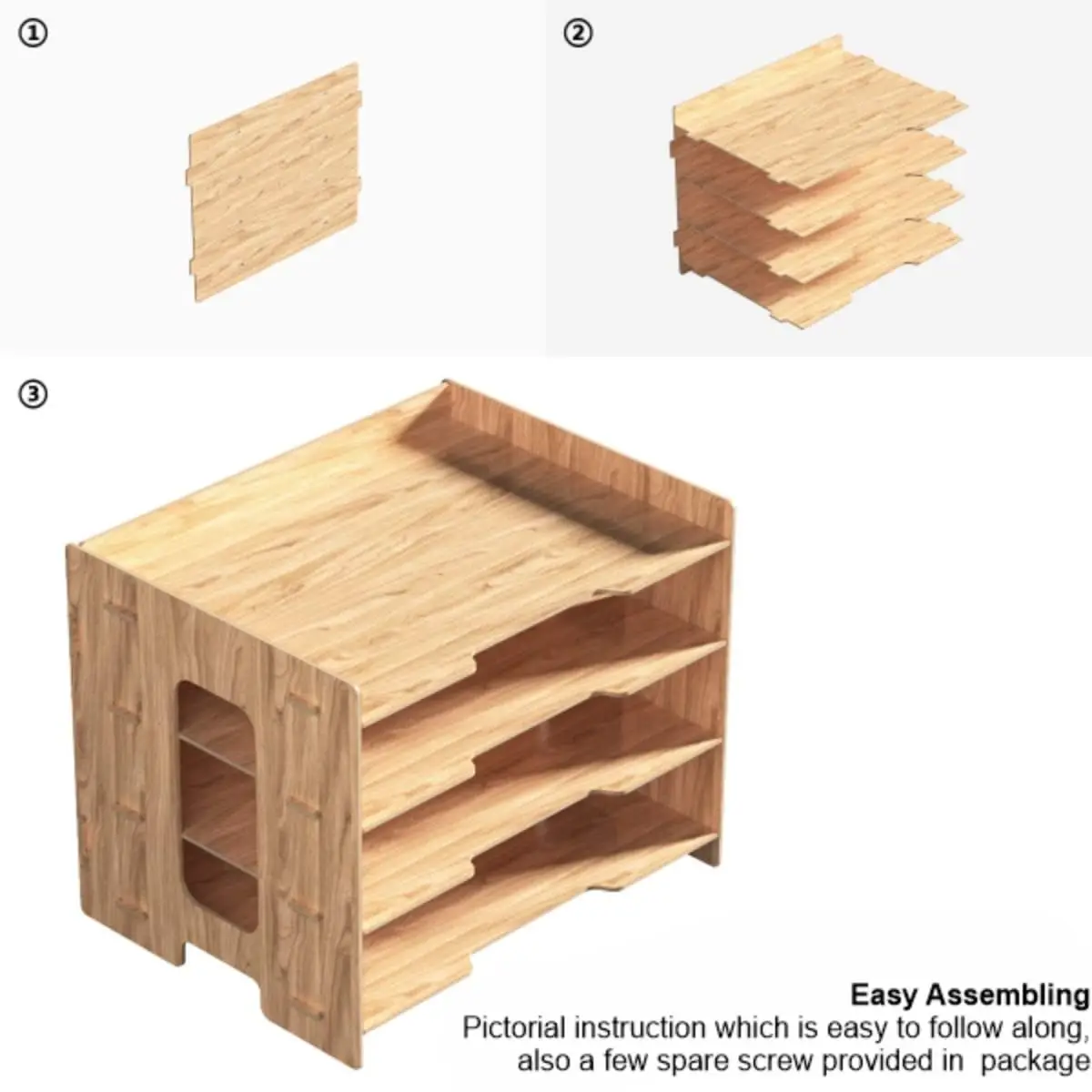 ①

②

③

Easy Assembling
Pictorial instruction which is easy to follow along, also a few spare screw provided in package